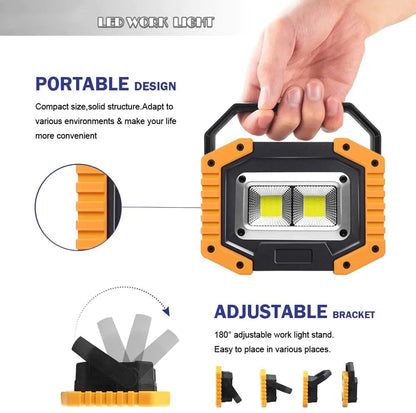 LED WORK LIGHT

PORTABLE DESIGN

Compact size,solid structure.Adapt to various environments & make your life more convenient

ADJUSTABLE BRACKET

180° adjustable work light stand.
Easy to place in various places.